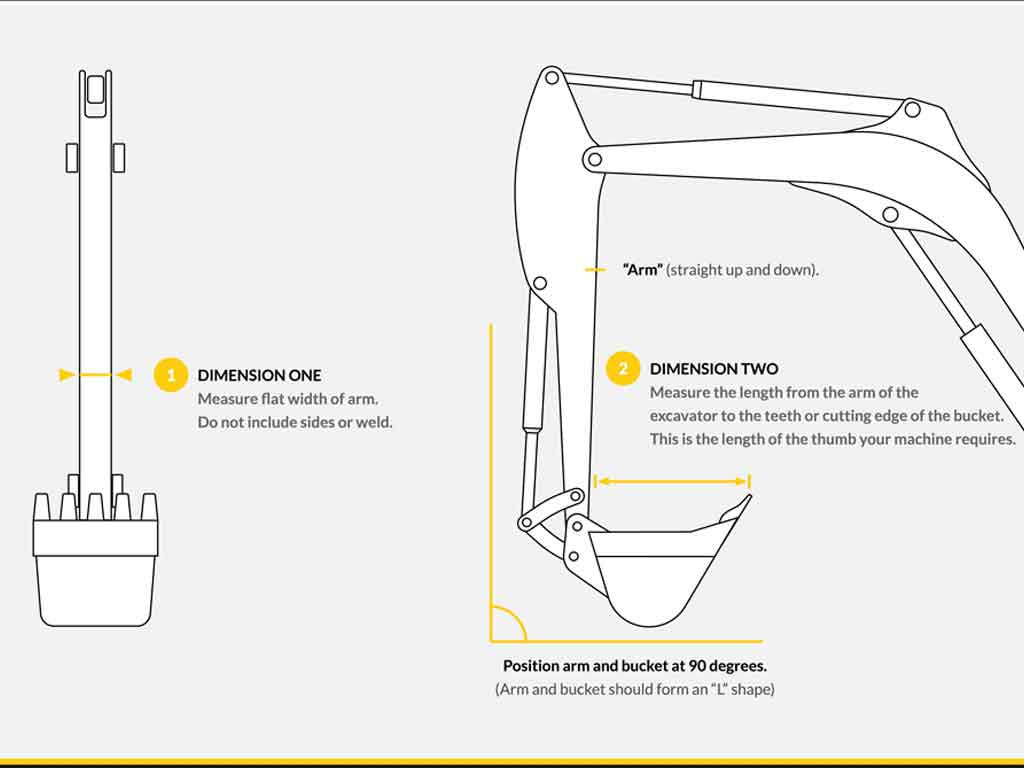 1 DIMENSION ONE
Measure flat width of arm.
Do not include sides or weld.

"Arm" (straight up and down).

2 DIMENSION TWO
Measure the length from the arm of the excavator to the teeth or cutting edge of the bucket. This is the length of the thumb your machine requires.

Position arm and bucket at 90 degrees.
(Arm and bucket should form an "L" shape)