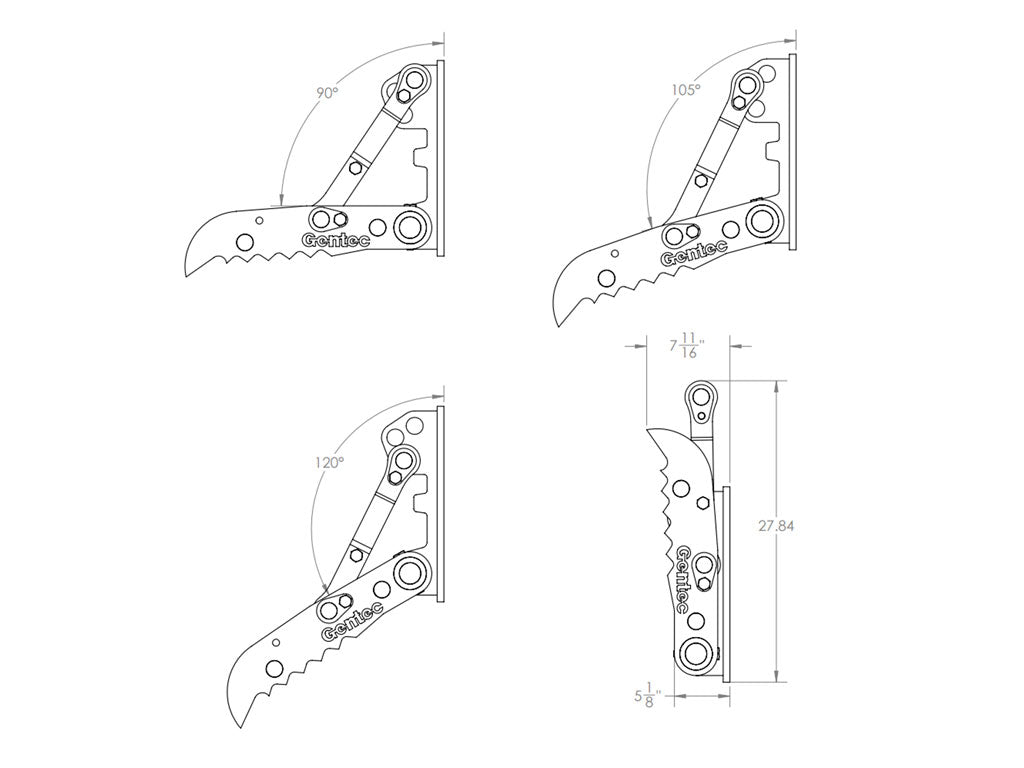 90°

Gentec

105°

Gentec

120°

Gentec

$7\frac{11}{16}$"

27.84

Gentec

$5\frac{1}{8}$"