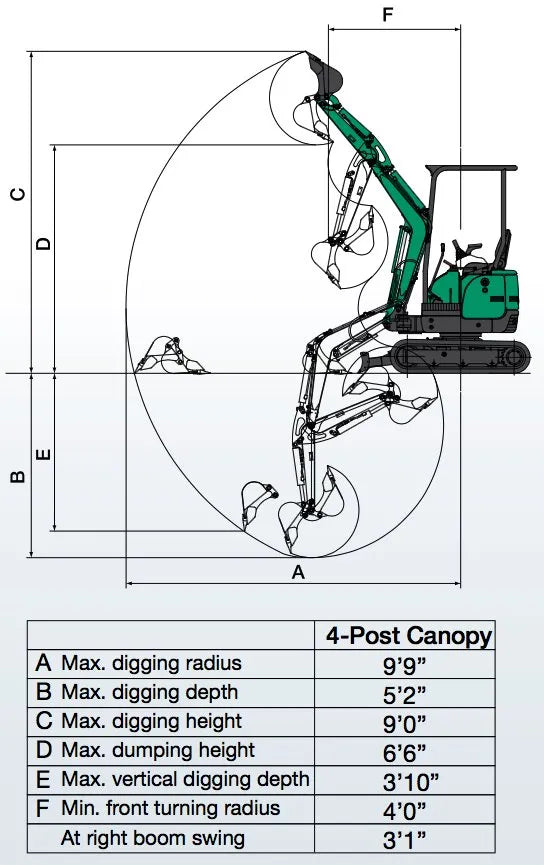 F

C

D

B

E

A

| | 4-Post Canopy |
|---|---|
| A Max. digging radius | 9'9" |
| B Max. digging depth | 5'2" |
| C Max. digging height | 9'0" |
| D Max. dumping height | 6'6" |
| E Max. vertical digging depth | 3'10" |
| F Min. front turning radius | 4'0" |
| At right boom swing | 3'1" |