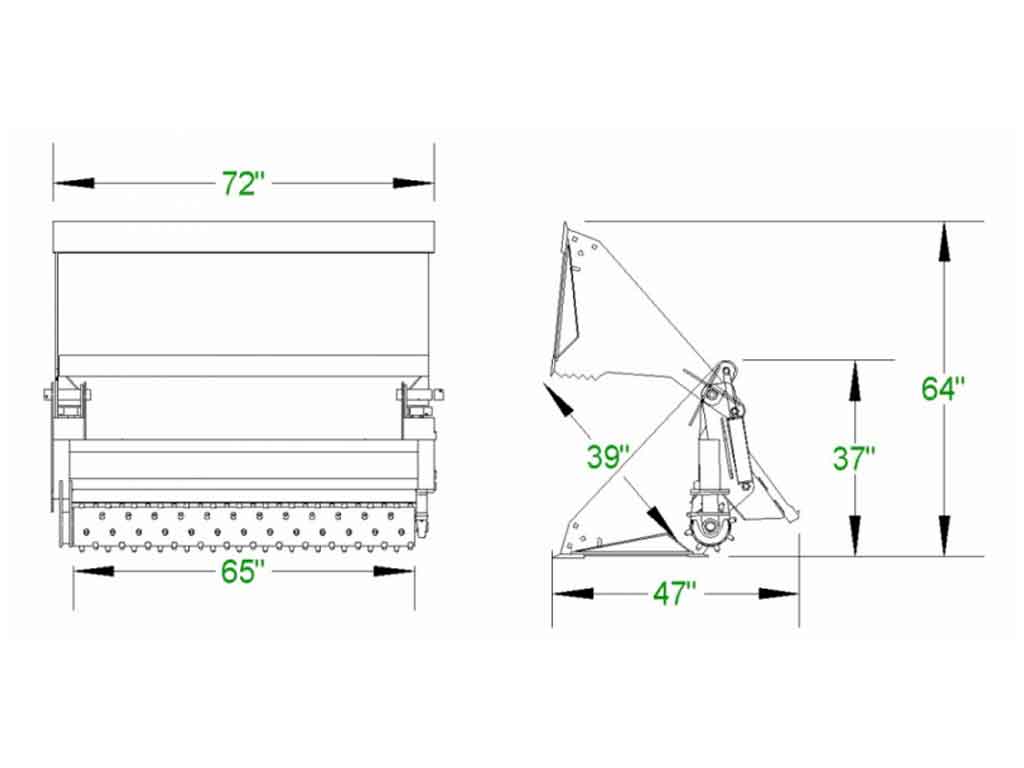 72"

65"

39"

37"

64"

47"