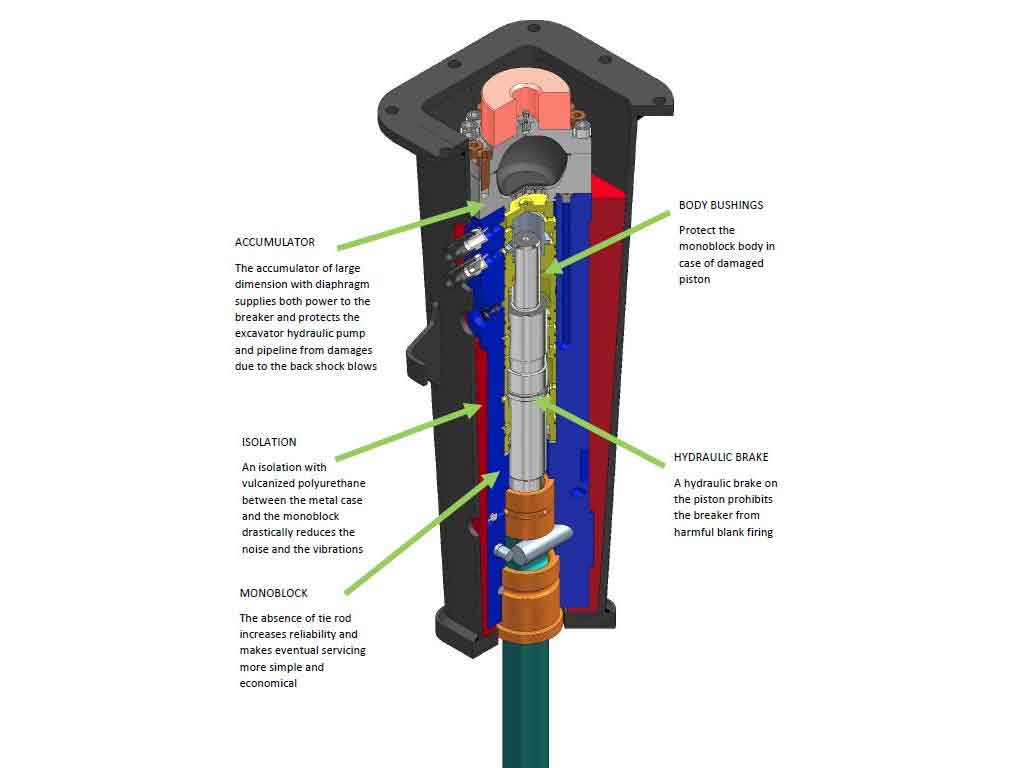 ACCUMULATOR

The accumulator of large dimension with diaphragm supplies both power to the breaker and protects the excavator hydraulic pump and pipeline from damages due to the back shock blows

ISOLATION

An isolation with vulcanized polyurethane between the metal case and the monoblock drastically reduces the noise and the vibrations

MONOBLOCK

The absence of tie rod increases reliability and makes eventual servicing more simple and economical

BODY BUSHINGS

Protect the monoblock body in case of damaged piston

HYDRAULIC BRAKE

A hydraulic brake on the piston prohibits the breaker from harmful blank firing